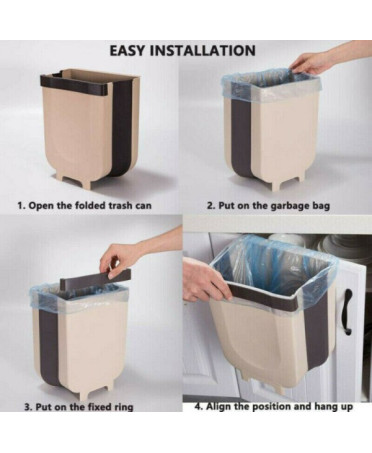 EASY INSTALLATION

1. Open the folded trash can

2. Put on the garbage bag

3. Put on the fixed ring

4. Align the position and hang up